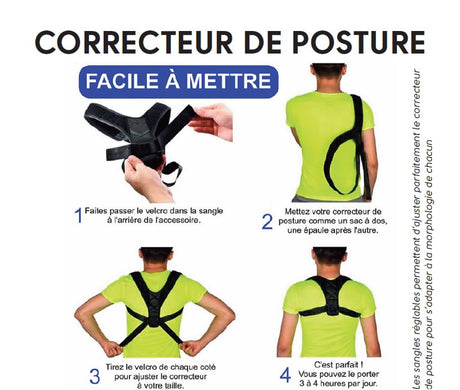 CORRECTEUR DE POSTURE

FACILE À METTRE

1 Faites passer le velcro dans la sangle à l'arrière de l'accessoire.

2 Mettez votre correcteur de posture comme un sac à dos, une épaule après l'autre.

3 Tirez le velcro de chaque coté pour ajuster le correcteur à votre taille.

4 C'est parfait ! Vous pouvez le porter 3 à 4 heures par jour.

Les sangles réglables permettent d'ajuster parfaitement le correcteur de posture pour s'adapter à la morphologie de chacun